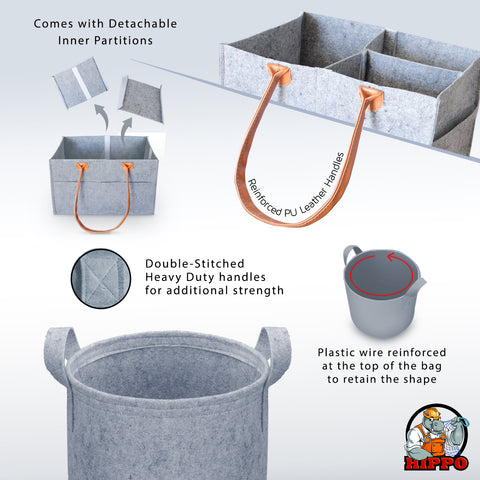 Comes with Detachable Inner Partitions

Reinforced PU Leather Handles

Double-Stitched Heavy Duty handles for additional strength

Plastic wire reinforced at the top of the bag to retain the shape

HIPPO