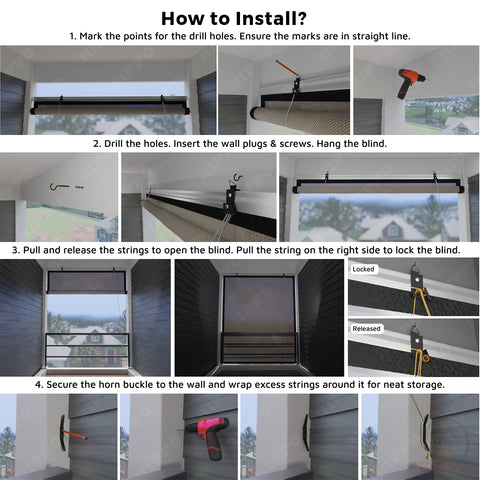 How to Install?

1. Mark the points for the drill holes. Ensure the marks are in straight line.

2. Drill the holes. Insert the wall plugs & screws. Hang the blind.

3. Pull and release the strings to open the blind. Pull the string on the right side to lock the blind.

Locked

Released

4. Secure the horn buckle to the wall and wrap excess strings around it for neat storage.