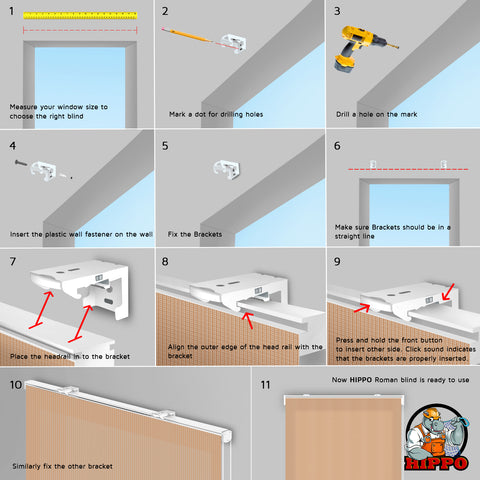 1
Measure your window size to choose the right blind

2
Mark a dot for drilling holes

3
Drill a hole on the mark

4
Insert the plastic wall fastener on the wall

5
Fix the Brackets

6
Make sure Brackets should be in a straight line

7
Place the headrail in to the bracket

8
Align the outer edge of the head rail with the bracket

9
Press and hold the front button to insert other side. Click sound indicates that the brackets are properly inserted.

10
Similarly fix the other bracket

11
Now HIPPO Roman blind is ready to use

HIPPO