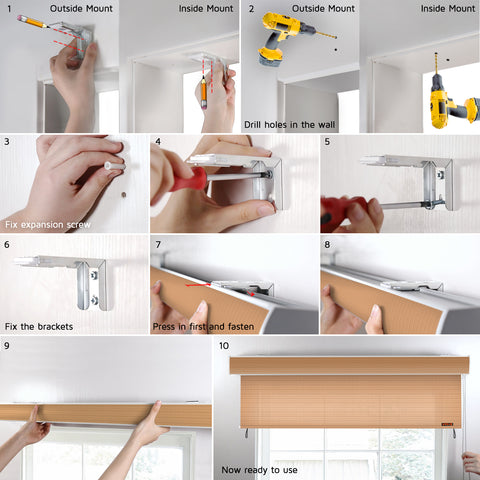 1 Outside Mount

Inside Mount

2 Outside Mount

Inside Mount

Drill holes in the wall

3

Fix expansion screw

4

5

6

Fix the brackets

7

Press in first and fasten

8

9

10

Now ready to use