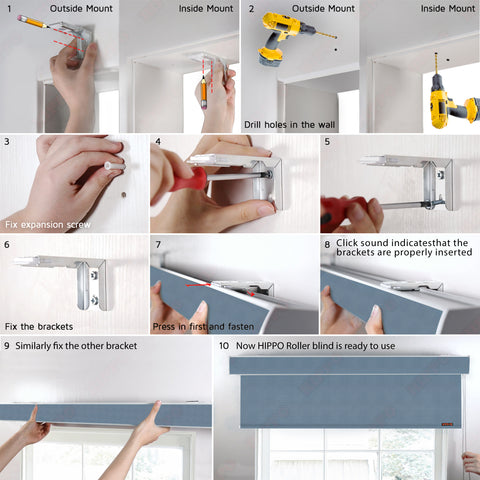 1 Outside Mount

Inside Mount

2 Outside Mount

Inside Mount

Drill holes in the wall

3

Fix expansion screw

4

5

6

Fix the brackets

7

Press in first and fasten

8 Click sound indicatesthat the brackets are properly inserted

9 Similarly fix the other bracket

10 Now HIPPO Roller blind is ready to use