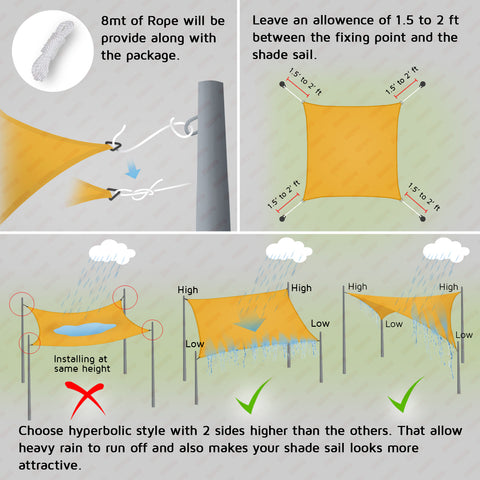 8mt of Rope will be provide along with the package.

Leave an allowence of 1.5 to 2 ft between the fixing point and the shade sail.

1.5' to 2' ft

1.5' to 2' ft

1.5' to 2' ft

1.5' to 2' ft

Installing at same height

High

High

Low

Low

High

High

Low

Low

Choose hyperbolic style with 2 sides higher than the others. That allow heavy rain to run off and also makes your shade sail looks more attractive.