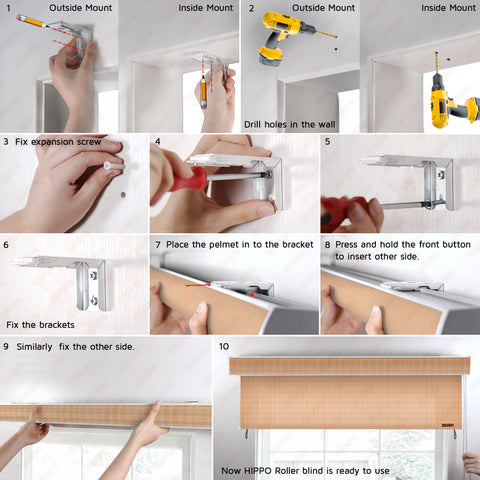 1 Outside Mount

Inside Mount

2 Outside Mount

Inside Mount

Drill holes in the wall

3 Fix expansion screw

4

5

6

Fix the brackets

7 Place the pelmet in to the bracket

8 Press and hold the front button to insert other side.

9 Similarly fix the other side.

10

Now HIPPO Roller blind is ready to use